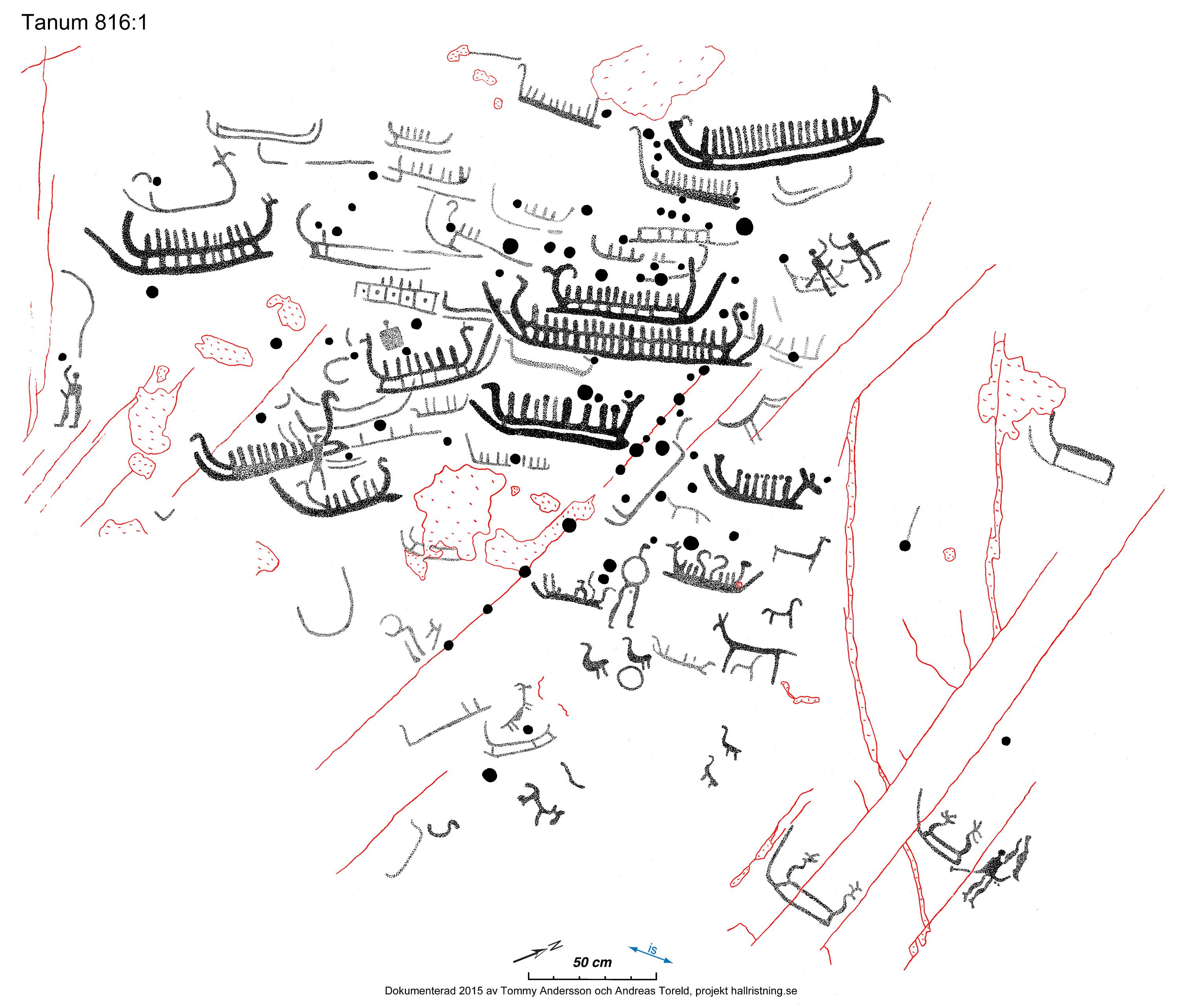 Tanum 816:1

N

50 cm

is

Dokumenterad 2015 av Tommy Andersson och Andreas Toreld, projekt hallristning.se