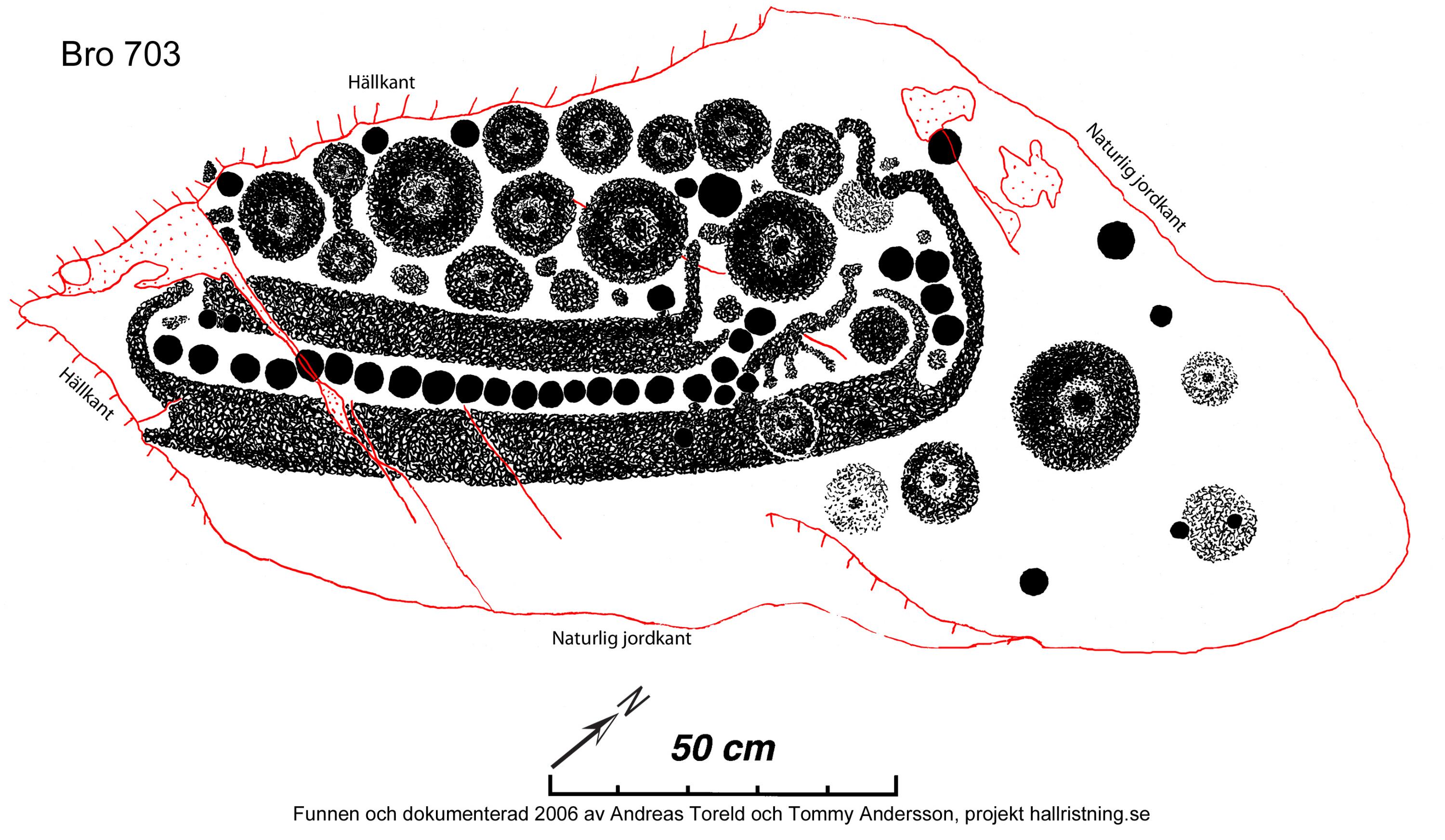 Bro 703

Hällkant

Naturlig jordkant

Hällkant

Naturlig jordkant

N

50 cm

Funnen och dokumenterad 2006 av Andreas Toreld och Tommy Andersson, projekt hallristning.se