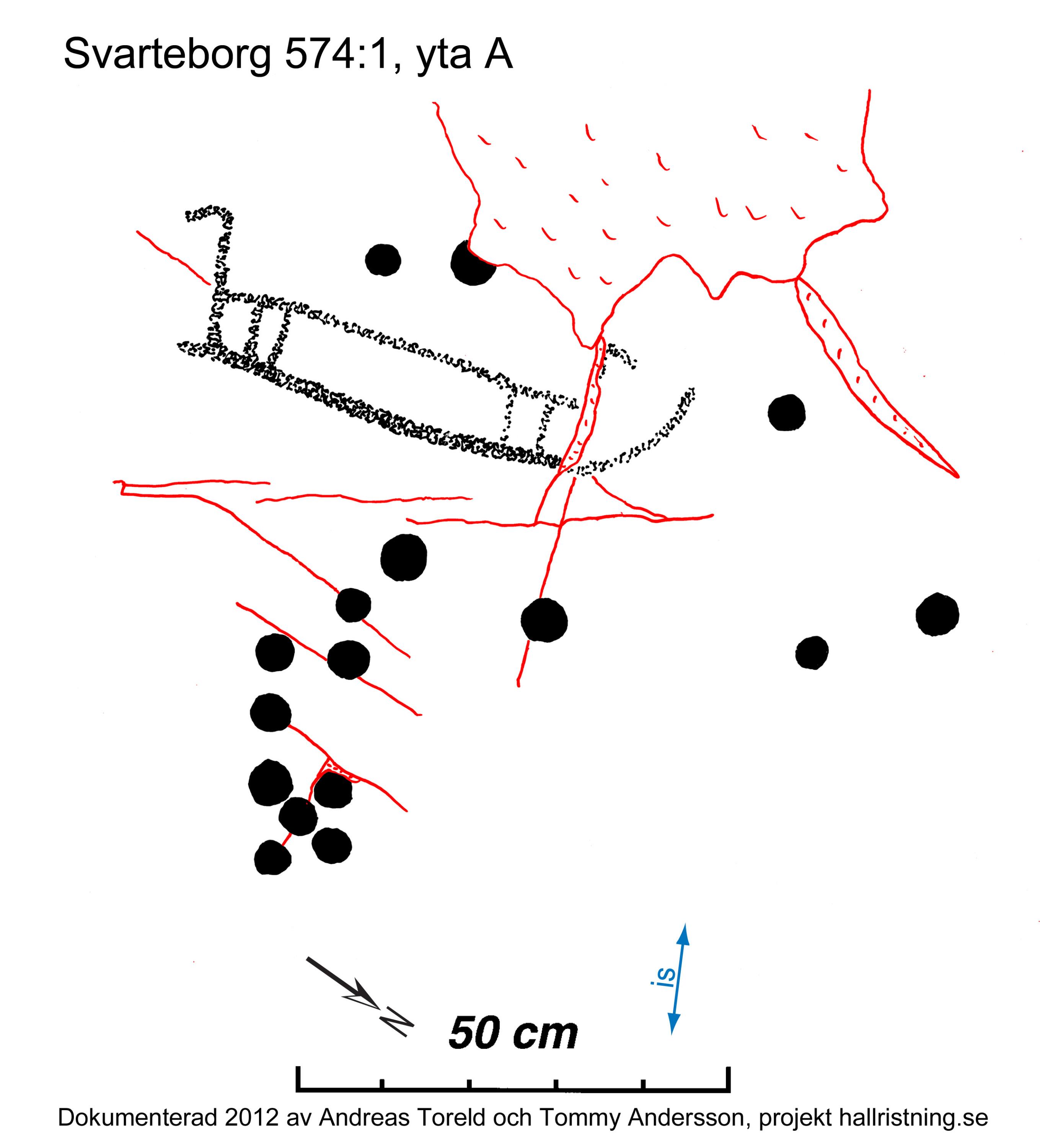 Svarteborg 574:1, yta A

N

is

50 cm

Dokumenterad 2012 av Andreas Toreld och Tommy Andersson, projekt hallristning.se