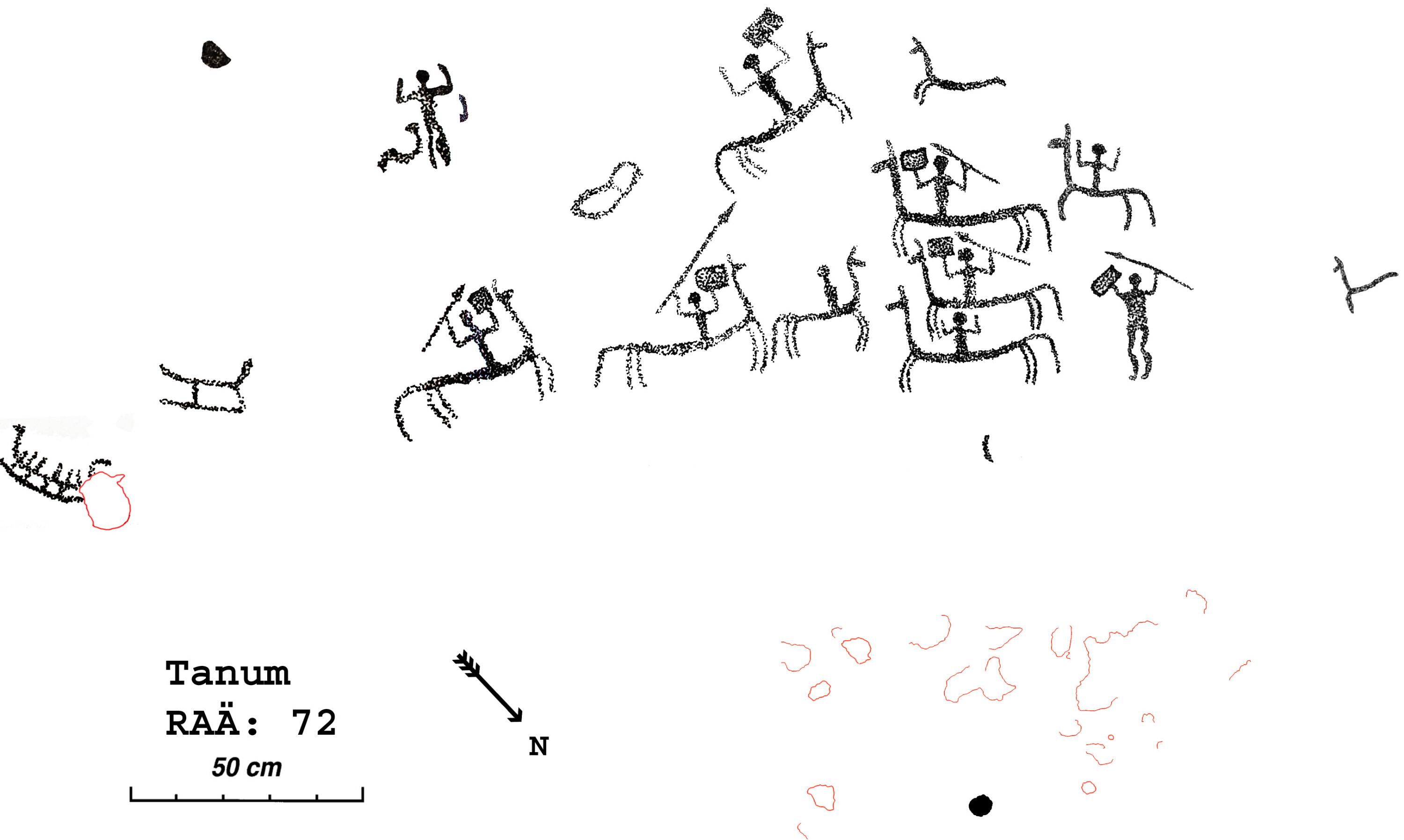 Tanum
RAÄ: 72

50 cm

N