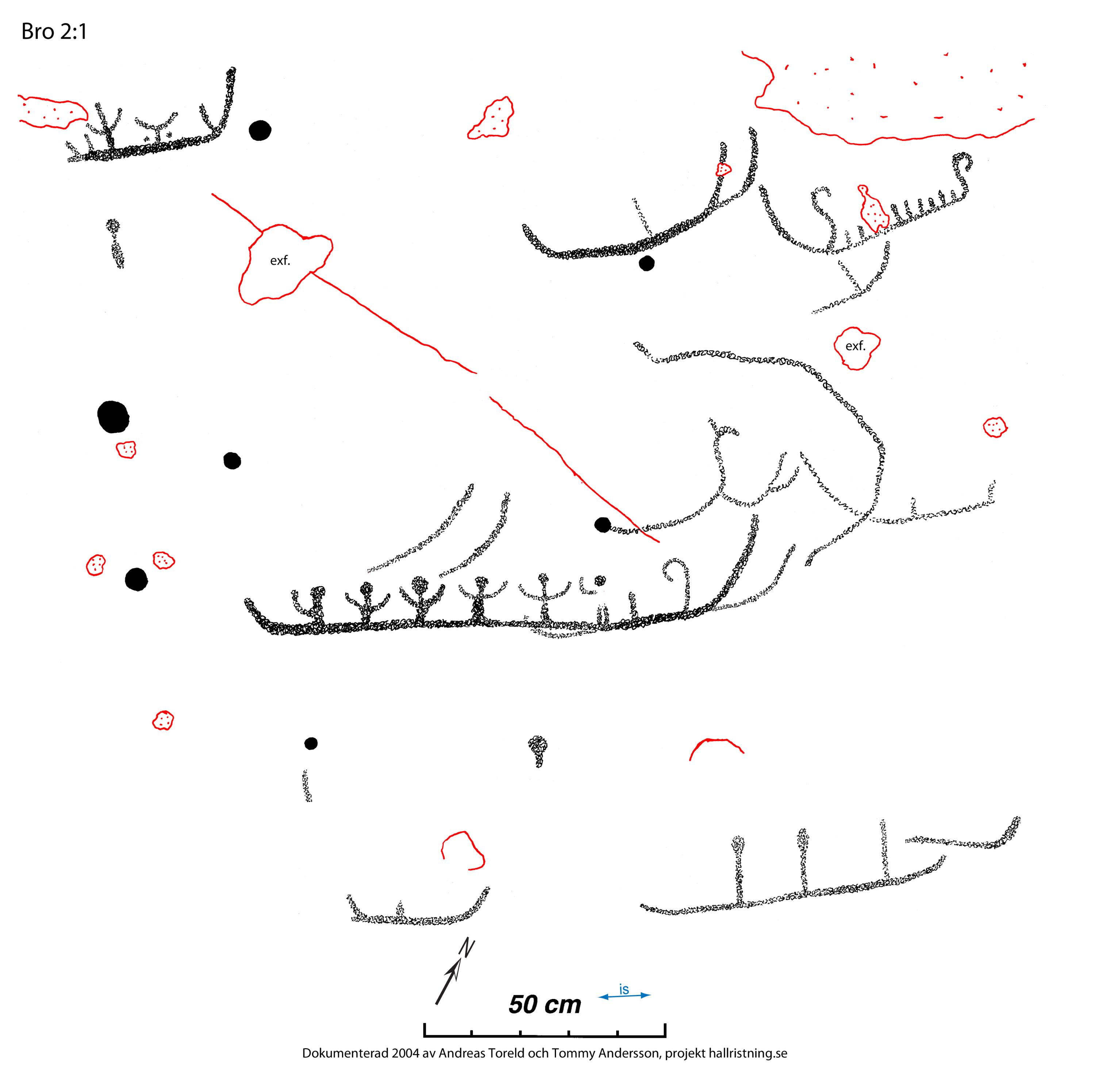 Bro 2:1

exf.

exf.

N

50 cm

is

Dokumenterad 2004 av Andreas Toreld och Tommy Andersson, projekt hallristning.se