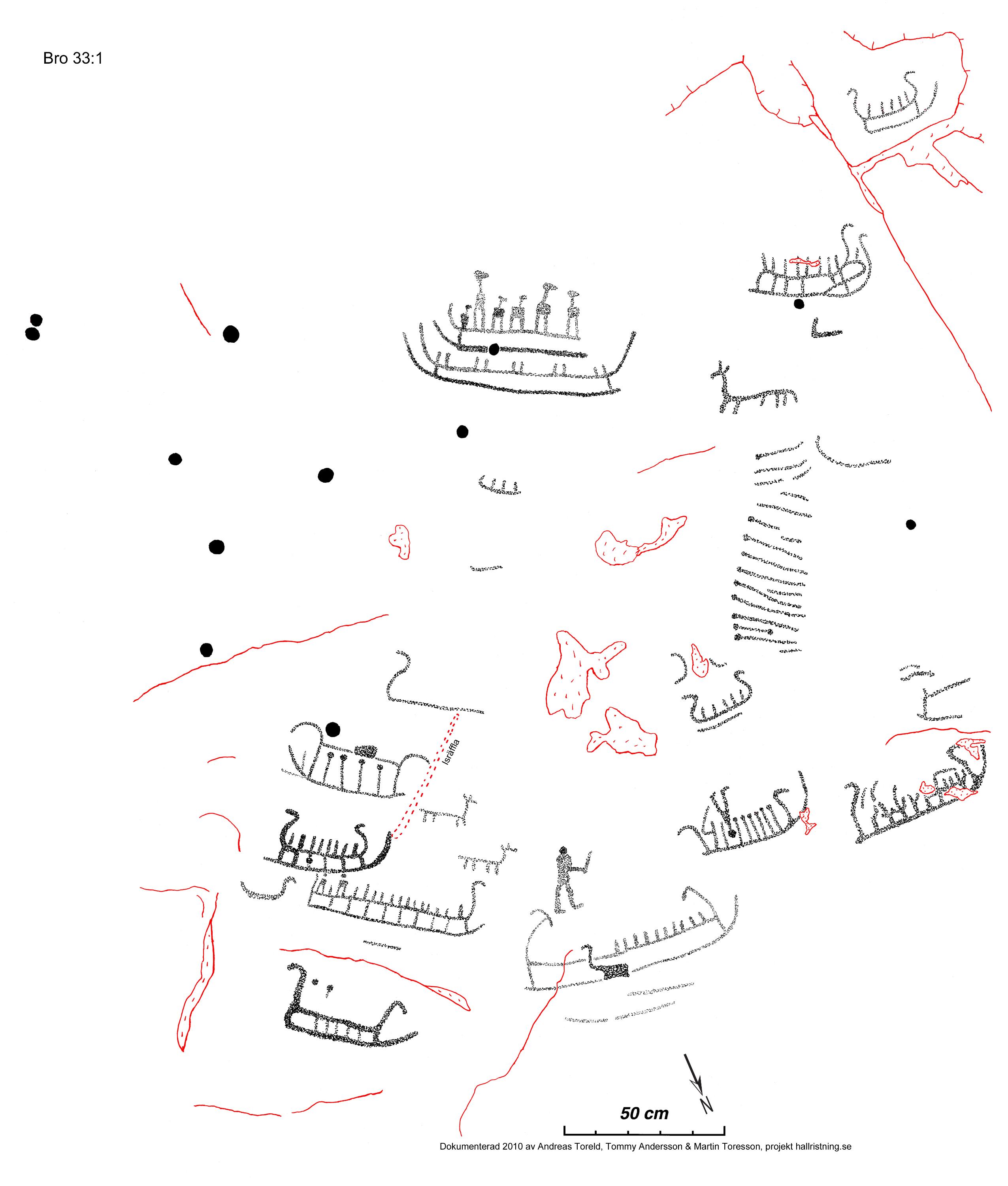 Bro 33:1

Isräffla

N

50 cm

Dokumenterad 2010 av Andreas Toreld, Tommy Andersson & Martin Toresson, projekt hallristning.se