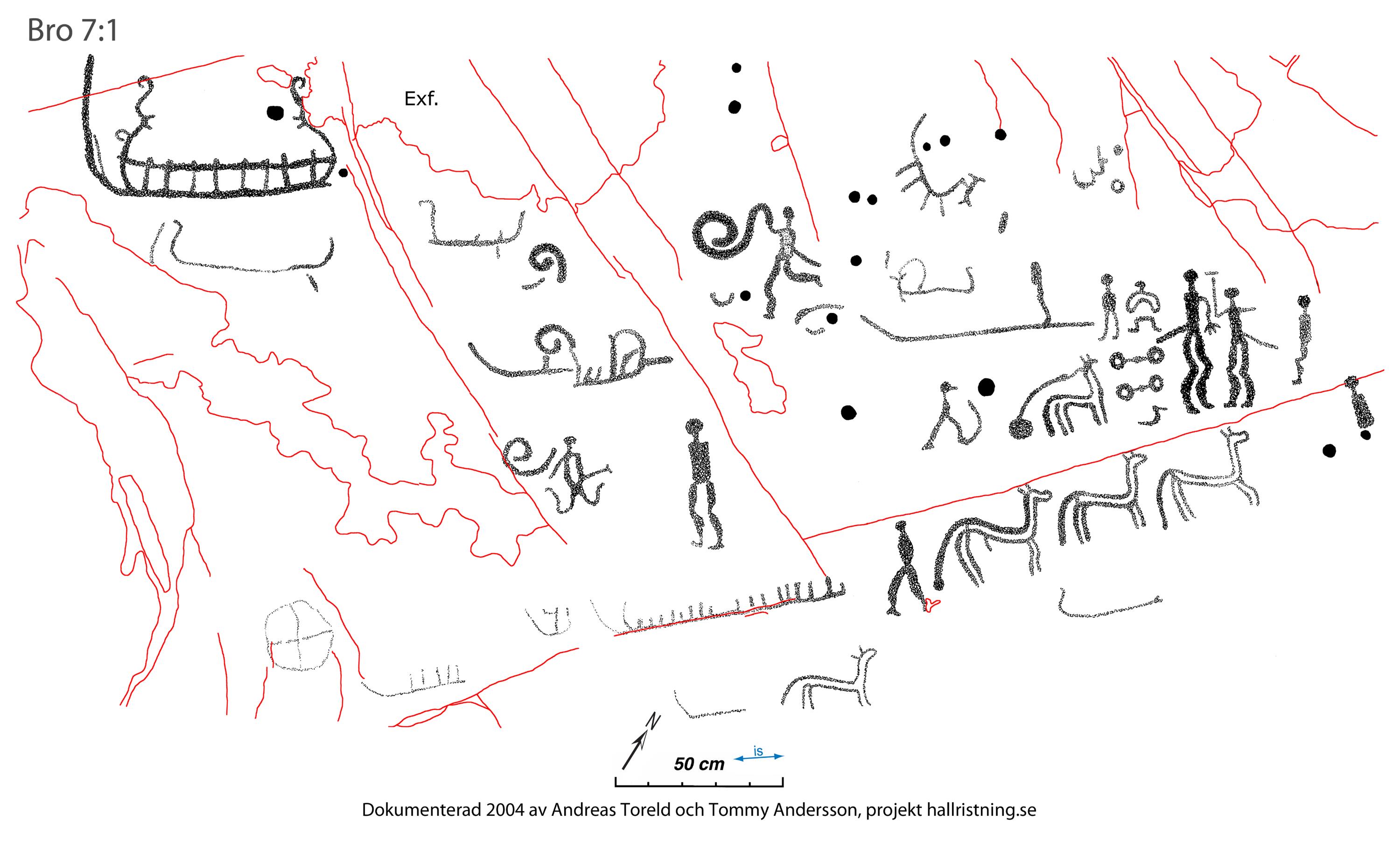 Bro 7:1

Exf.

N

50 cm

is

Dokumenterad 2004 av Andreas Toreld och Tommy Andersson, projekt hallristning.se